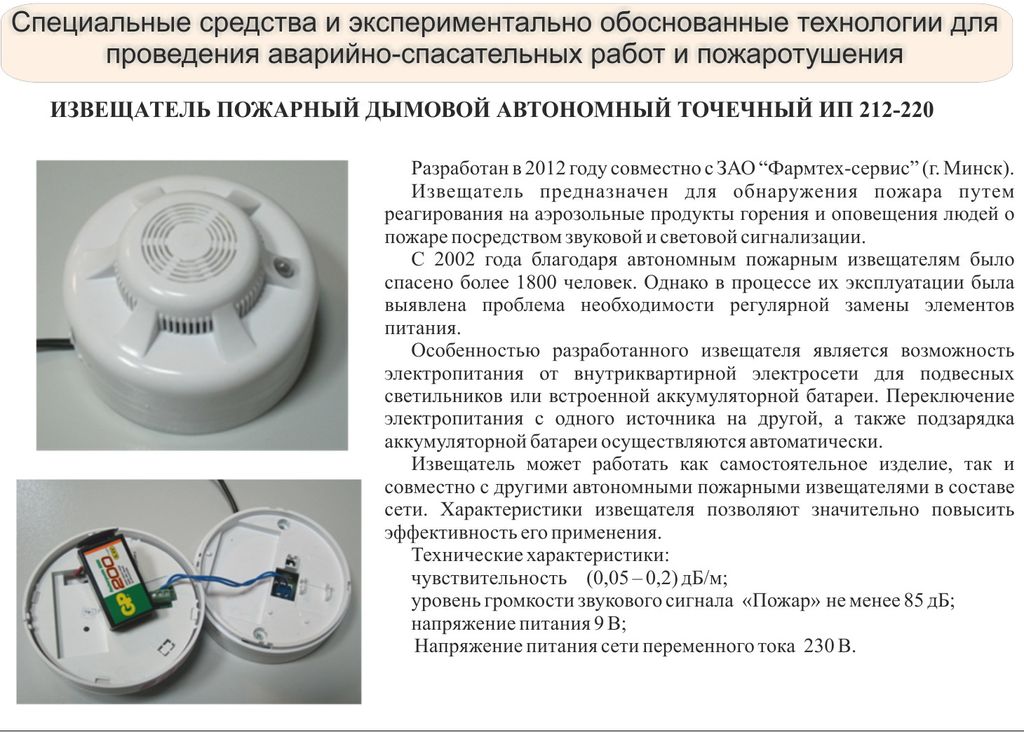 Специальные средства и экспериментально обоснованные технологии для проведения аварийно-спасательных работ и пожаротушения

ИЗВЕЩАТЕЛЬ ПОЖАРНЫЙ ДЫМОВОЙ АВТОНОМНЫЙ ТОЧЕЧНЫЙ ИП 212-220

Разработан в 2012 году совместно с ЗАО “Фармтех-сервис” (г. Минск).

Извещатель предназначен для обнаружения пожара путем реагирования на аэрозольные продукты горения и оповещения людей о пожаре посредством звуковой и световой сигнализации.

С 2002 года благодаря автономным пожарным извещателям было спасено более 1800 человек. Однако в процессе их эксплуатации была выявлена проблема необходимости регулярной замены элементов питания.

Особенностью разработанного извещателя является возможность электропитания от внутриквартирной электросети для подвесных светильников или встроенной аккумуляторной батареи. Переключение электропитания с одного источника на другой, а также подзарядка аккумуляторной батареи осуществляются автоматически.

Извещатель может работать как самостоятельное изделие, так и совместно с другими автономными пожарными извещателями в составе сети. Характеристики извещателя позволяют значительно повысить эффективность его применения.

Технические характеристики:
чувствительность (0,05 – 0,2) дБ/м;
уровень громкости звукового сигнала «Пожар» не менее 85 дБ;
напряжение питания 9 В;
Напряжение питания сети переменного тока 230 В.

GP 200